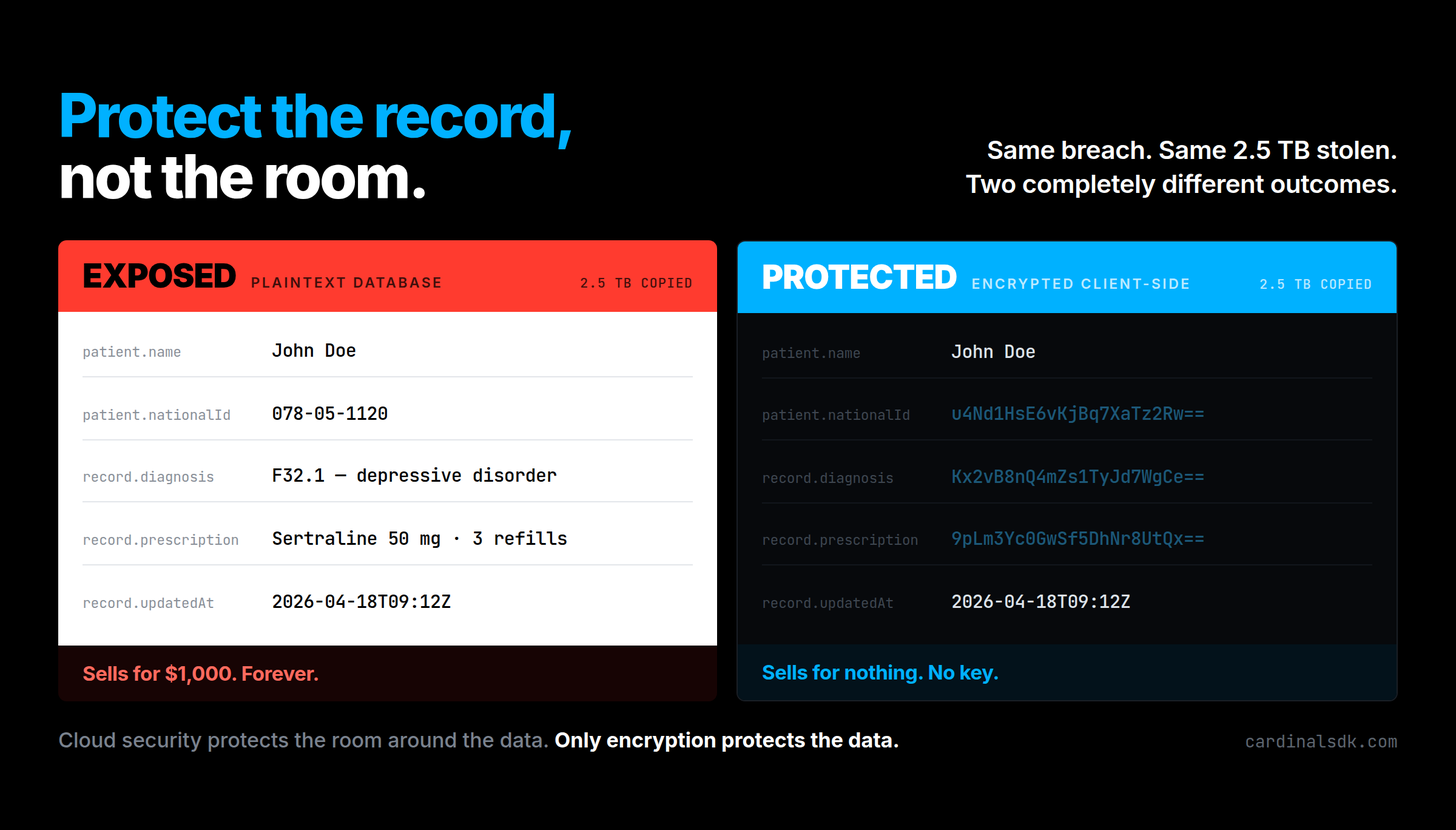 Protect the record,
not the room.

Same breach. Same 2.5 TB stolen.
Two completely different outcomes.

EXPOSED PLAINTEXT DATABASE 2.5 TB COPIED

| | |
|---|---|
| patient.name | John Doe |
| patient.nationalId | 078-05-1120 |
| record.diagnosis | F32.1 — depressive disorder |
| record.prescription | Sertraline 50 mg · 3 refills |
| record.updatedAt | 2026-04-18T09:12Z |

Sells for $1,000. Forever.

PROTECTED ENCRYPTED CLIENT-SIDE 2.5 TB COPIED

| | |
|---|---|
| patient.name | John Doe |
| patient.nationalId | u4Nd1HsE6vKjBq7XaTz2Rw== |
| record.diagnosis | Kx2vB8nQ4mZs1TyJd7WgCe== |
| record.prescription | 9pLm3Yc0GwSf5DhNr8UtQx== |
| record.updatedAt | 2026-04-18T09:12Z |

Sells for nothing. No key.

Cloud security protects the room around the data. Only encryption protects the data.

cardinalsdk.com